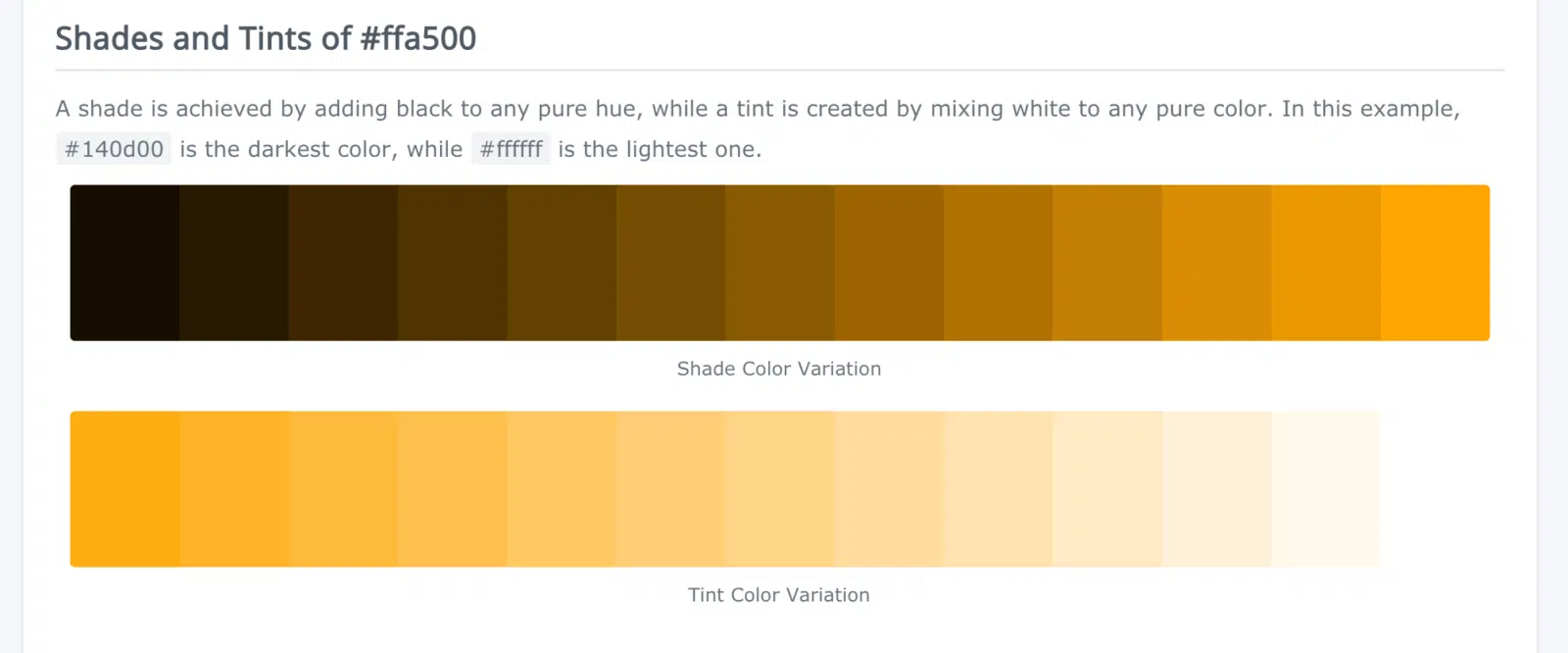 Shades and Tints of #ffa500

A shade is achieved by adding black to any pure hue, while a tint is created by mixing white to any pure color. In this example, #140d00 is the darkest color, while #ffffff is the lightest one.

Shade Color Variation

Tint Color Variation